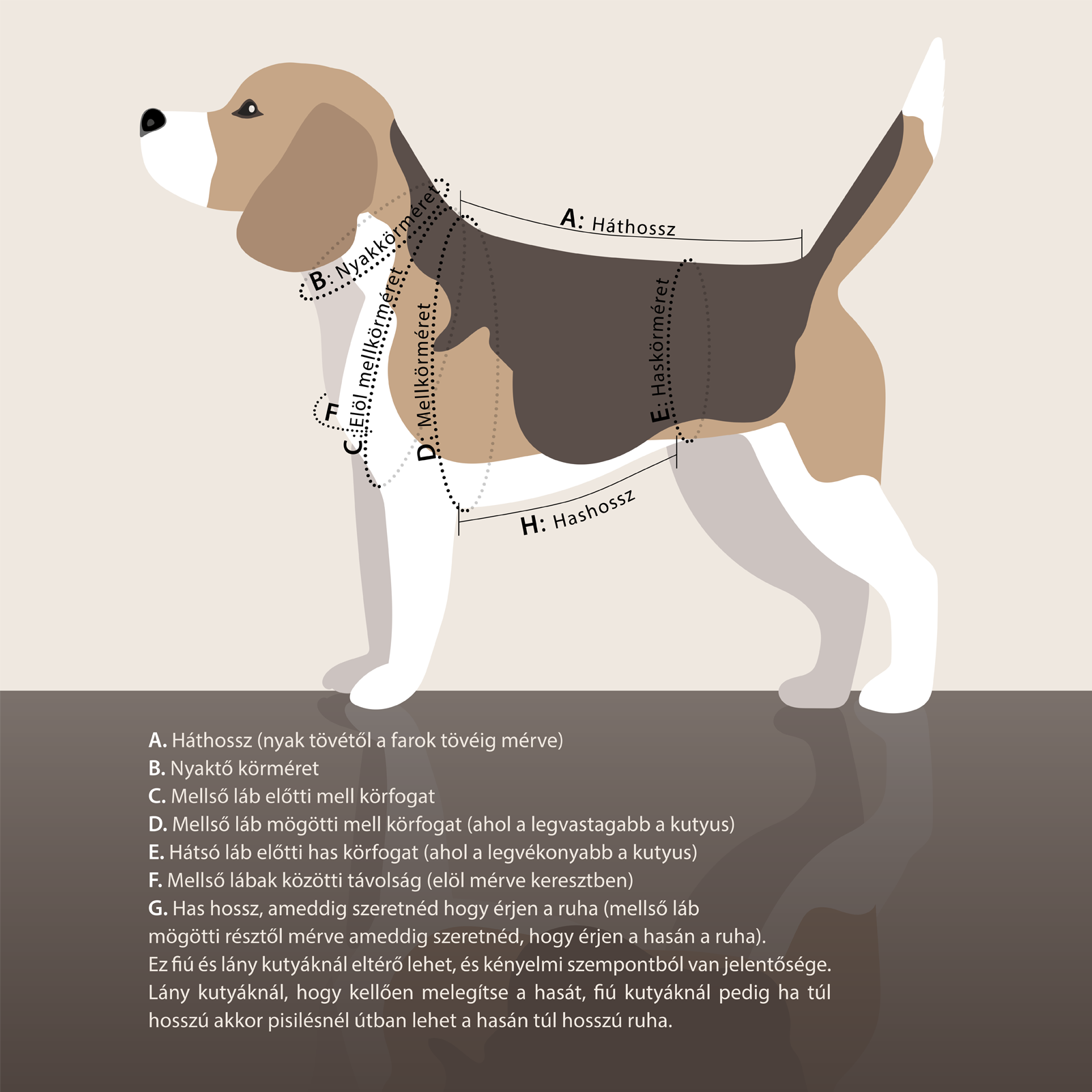 A: Háthossz

B: Nyakkörméret

C: Elöl mellkörméret

D: Mellkörméret

E: Haskörméret

F

H: Hashossz

A. Háthossz (nyak tövétől a farok tövéig mérve)
B. Nyaktő körméret
C. Mellső láb előtti mell körfogat
D. Mellső láb mögötti mell körfogat (ahol a legvastagabb a kutyus)
E. Hátsó láb előtti has körfogat (ahol a legvékonyabb a kutyus)
F. Mellső lábak közötti távolság (elöl mérve keresztben)
G. Has hossz, ameddig szeretnéd hogy érjen a ruha (mellső láb mögötti résztől mérve ameddig szeretnéd, hogy érjen a hasán a ruha).
Ez fiú és lány kutyáknál eltérő lehet, és kényelmi szempontból van jelentősége. Lány kutyáknál, hogy kellően melegítse a hasát, fiú kutyáknál pedig ha túl hosszú akkor pisilésnél útban lehet a hasán túl hosszú ruha.